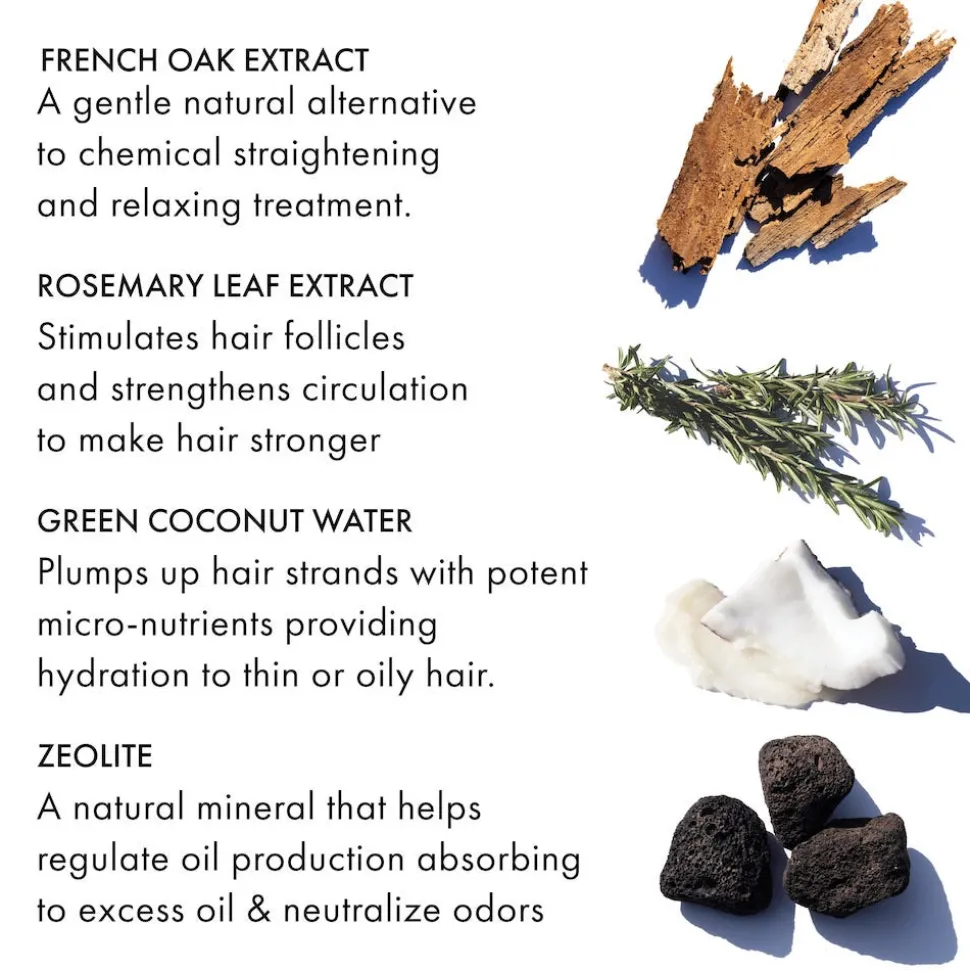 FRENCH OAK EXTRACT
A gentle natural alternative to chemical straightening and relaxing treatment.

ROSEMARY LEAF EXTRACT
Stimulates hair follicles and strengthens circulation to make hair stronger

GREEN COCONUT WATER
Plumps up hair strands with potent micro-nutrients providing hydration to thin or oily hair.

ZEOLITE
A natural mineral that helps regulate oil production absorbing to excess oil & neutralize odors