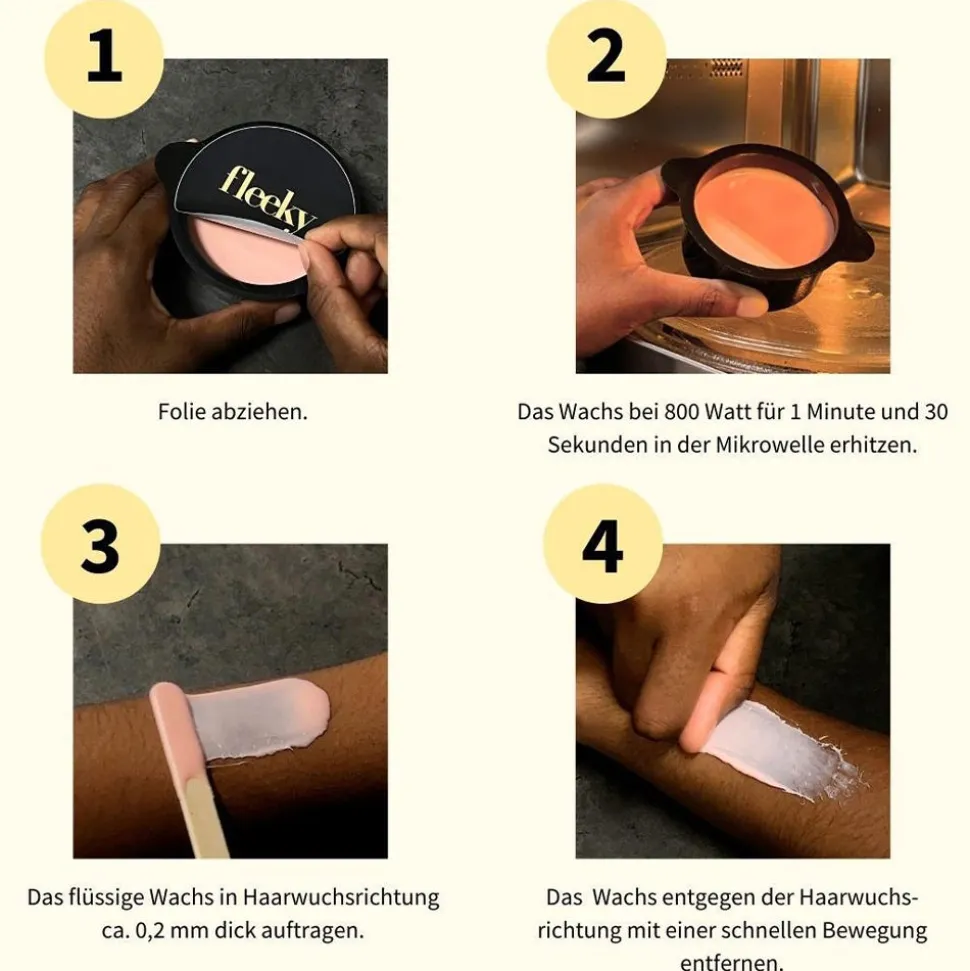 1

fleeky

Folie abziehen.

2

Das Wachs bei 800 Watt für 1 Minute und 30 Sekunden in der Mikrowelle erhitzen.

3

Das flüssige Wachs in Haarwuchsrichtung ca. 0,2 mm dick auftragen.

4

Das Wachs entgegen der Haarwuchsrichtung mit einer schnellen Bewegung entfernen.